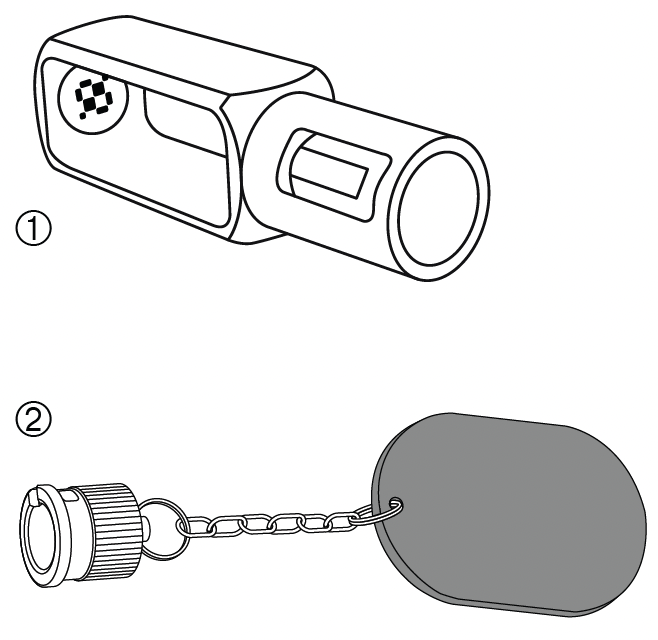 ①

②