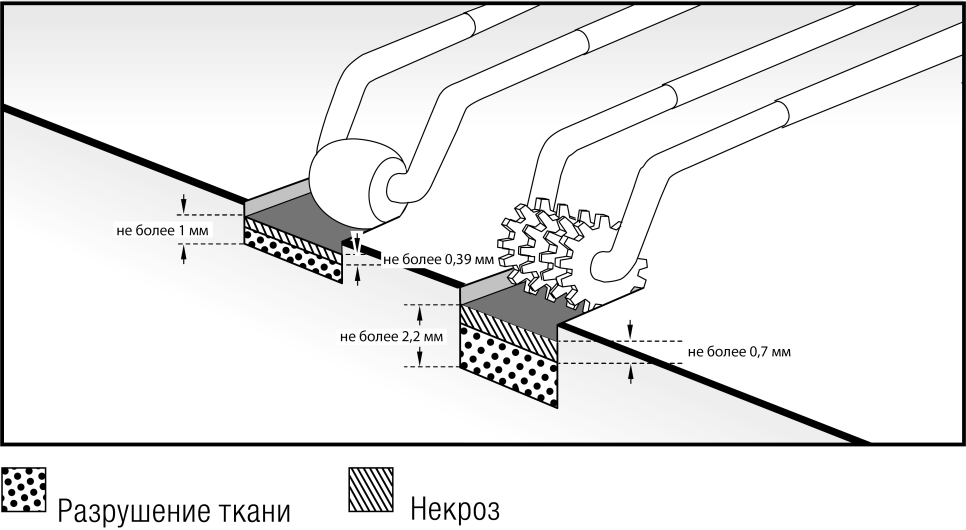 не более 1 мм

не более 0,39 мм

не более 2,2 мм

не более 0,7 мм

Разрушение ткани

Некроз