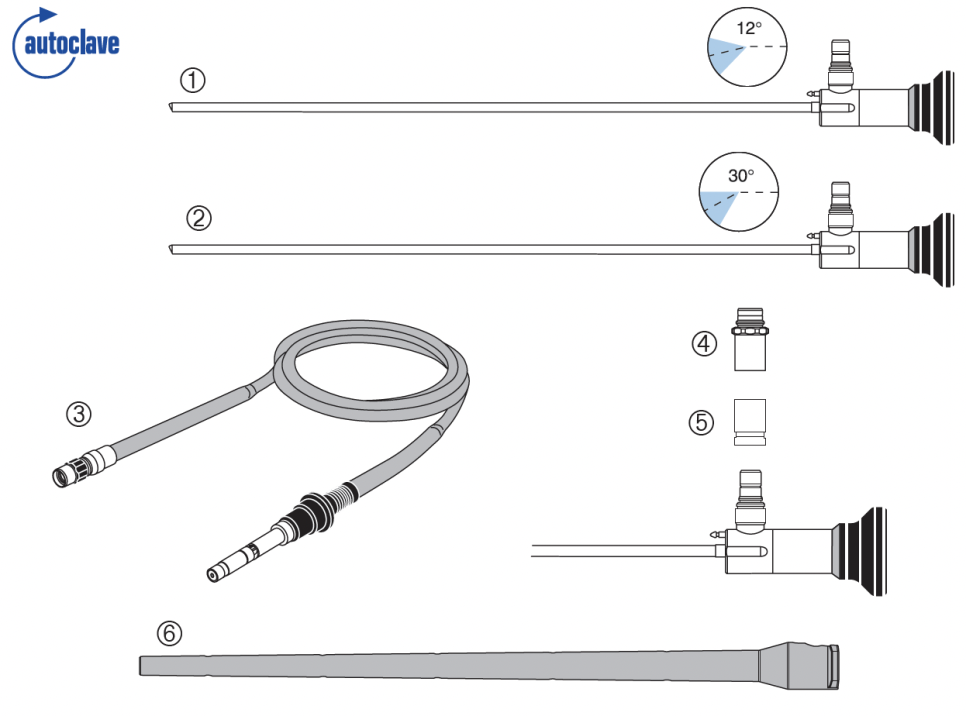 autoclave

①

12°

②

30°

③

④

⑤

⑥