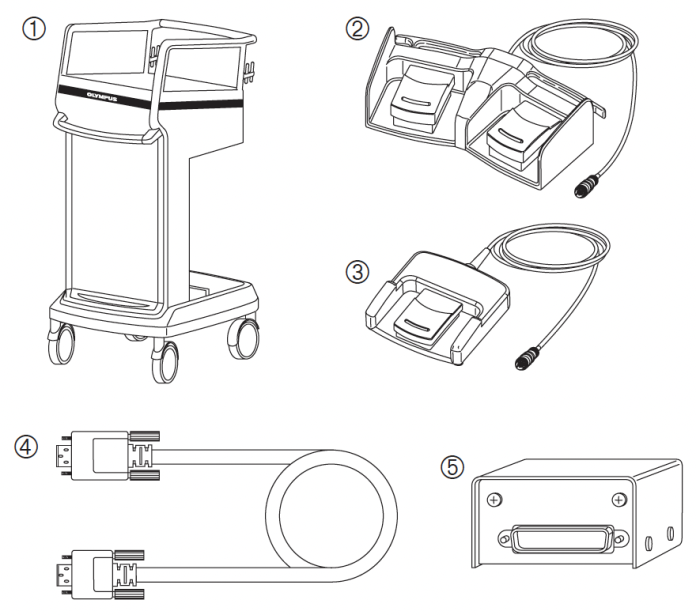 ①

OLYMPUS

②

③

④

⑤