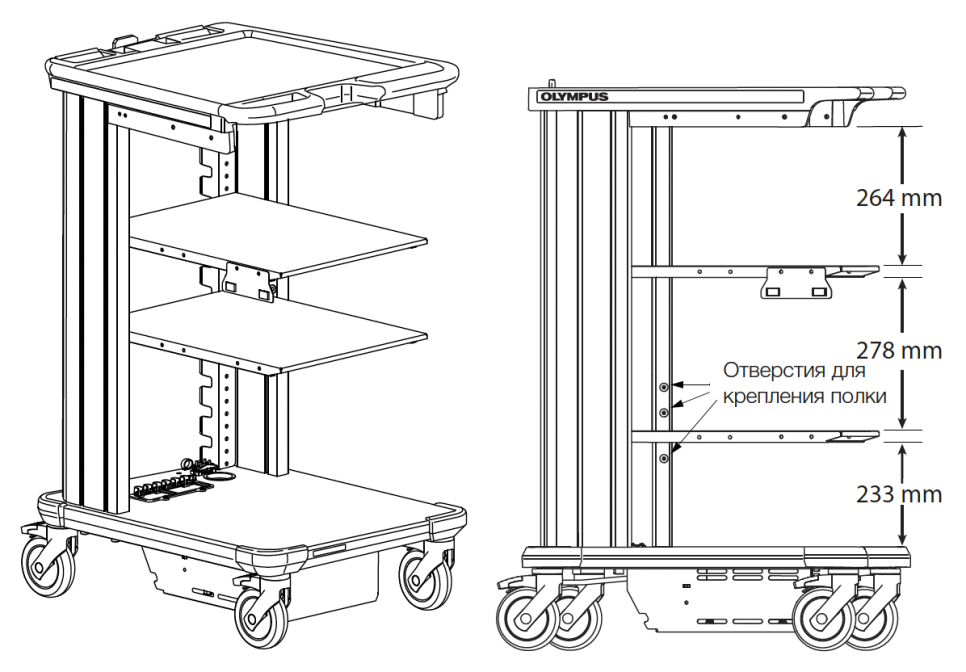 OLYMPUS

264 mm

278 mm

Отверстия для крепления полки

233 mm